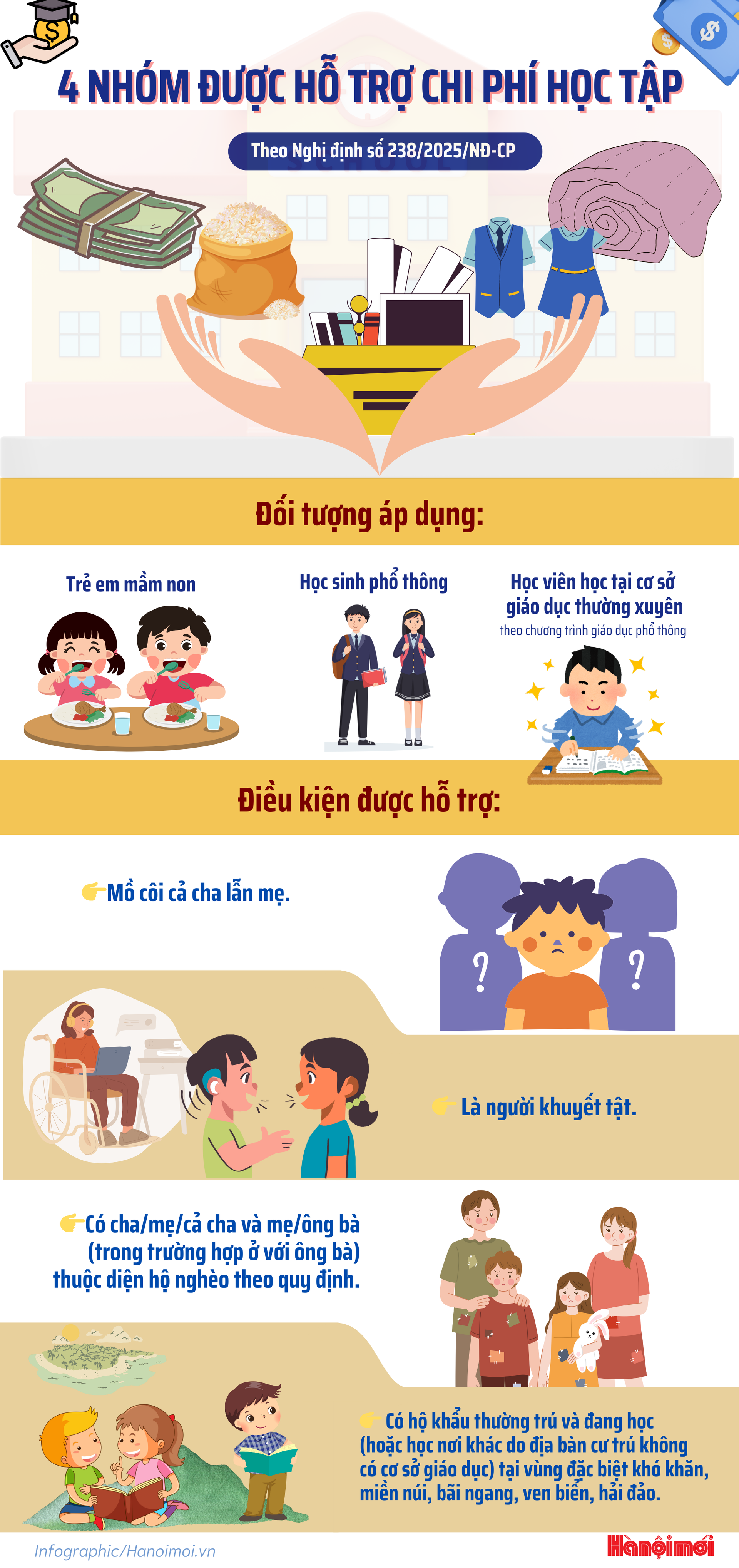 4 NHÓM ĐƯỢC HỖ TRỢ CHI PHÍ HỌC TẬP

Theo Nghị định số 238/2025/NĐ-CP

Đối tượng áp dụng:

Trẻ em mầm non

Học sinh phổ thông

Học viên học tại cơ sở giáo dục thường xuyên
theo chương trình giáo dục phổ thông

Điều kiện được hỗ trợ:

Mồ côi cả cha lẫn mẹ.

?

?

Là người khuyết tật.

Có cha/mẹ/cả cha và mẹ/ông bà (trong trường hợp ở với ông bà) thuộc diện hộ nghèo theo quy định.

Có hộ khẩu thường trú và đang học (hoặc học nơi khác do địa bàn cư trú không có cơ sở giáo dục) tại vùng đặc biệt khó khăn, miền núi, bãi ngang, ven biển, hải đảo.

Infographic/Hanoimoi.vn

Hànộimới